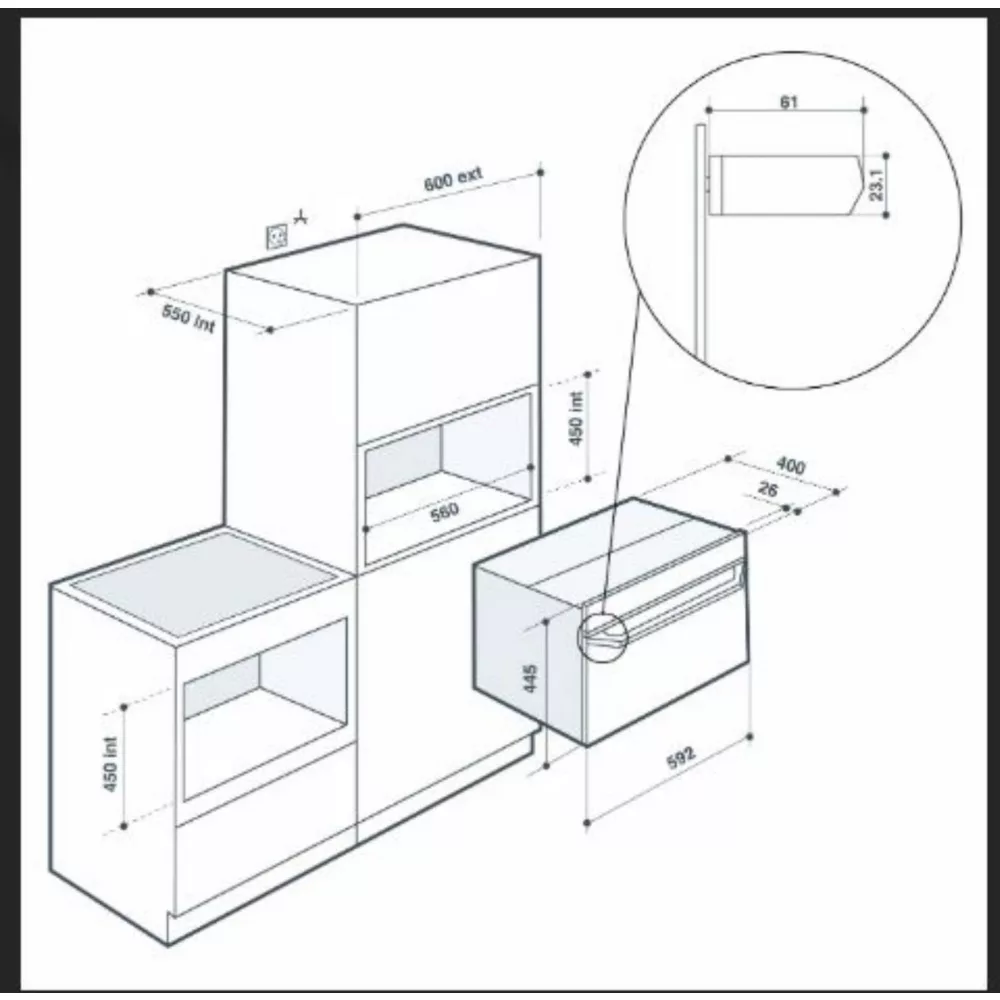 61

23.1

600 ext

550 int

450 int

560

400

26

445

592

450 int