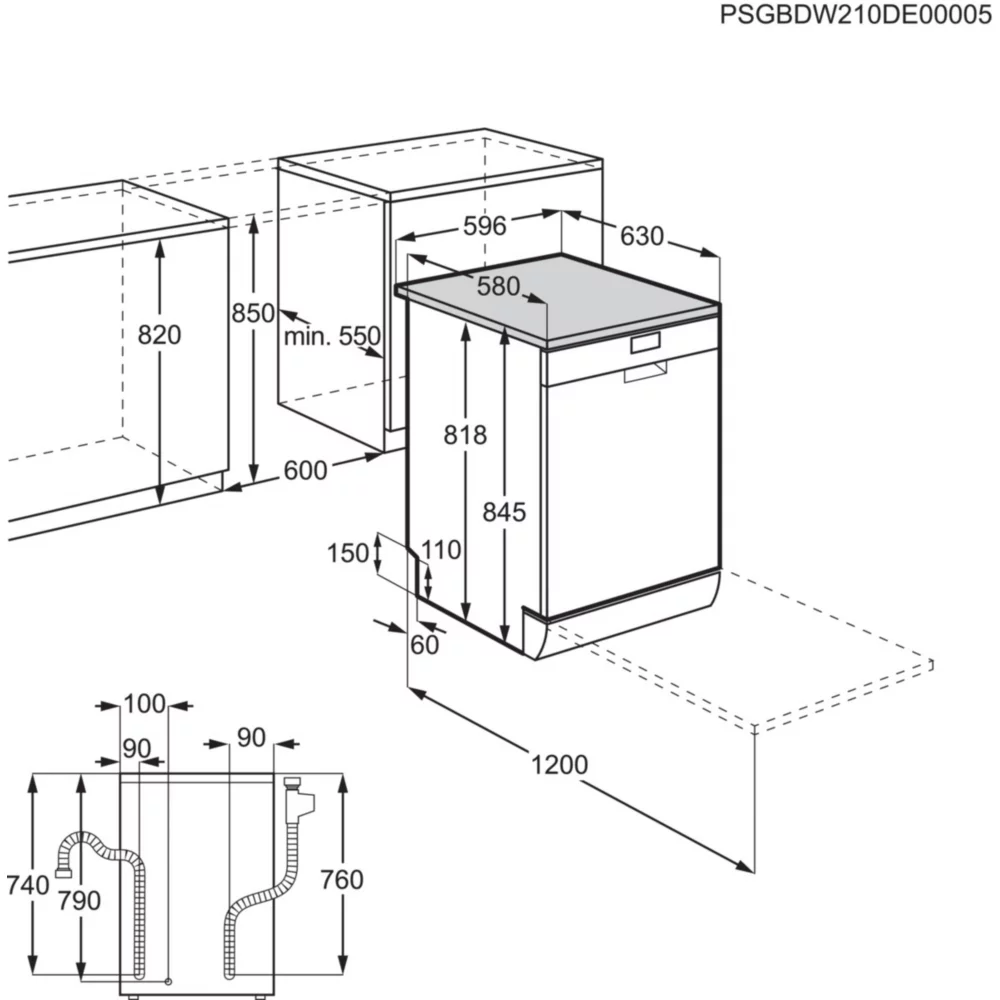 PSGBDW210DE00005

596
630
580
820
850
min. 550
818
845
600
150
110
60
1200
100
90
90
740
790
760