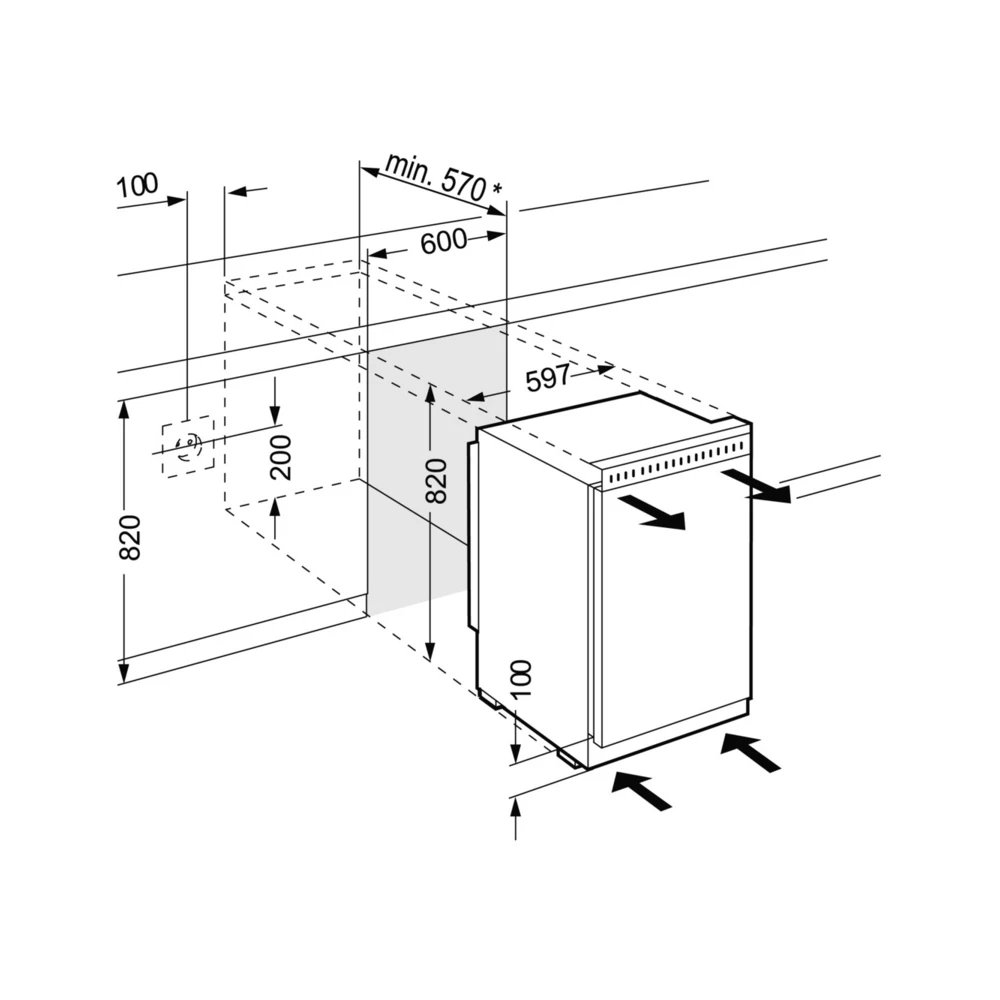 100

min. 570 *

600

597

200

820

820

100