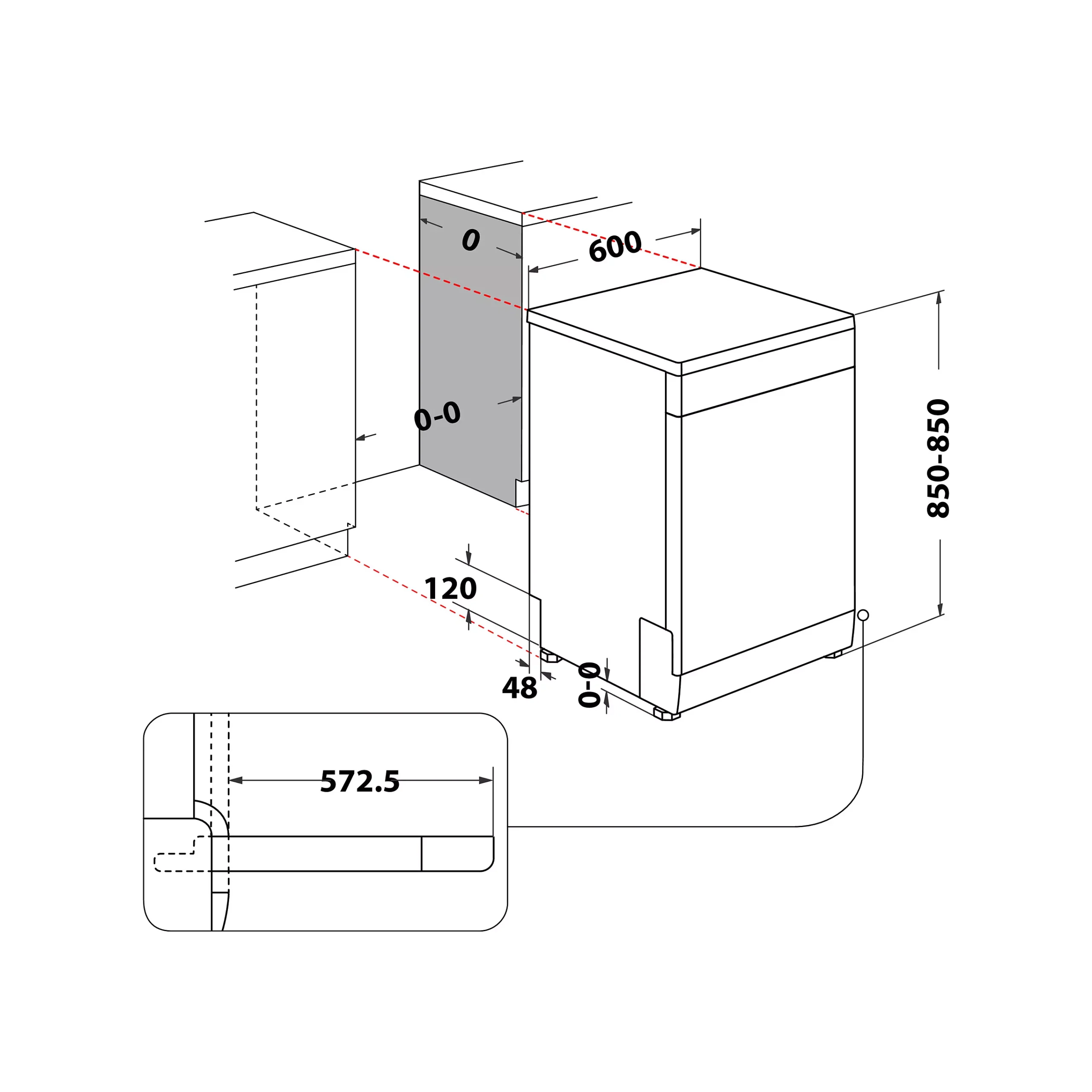 0
600
0-0
850-850
120
48
0-0
572.5