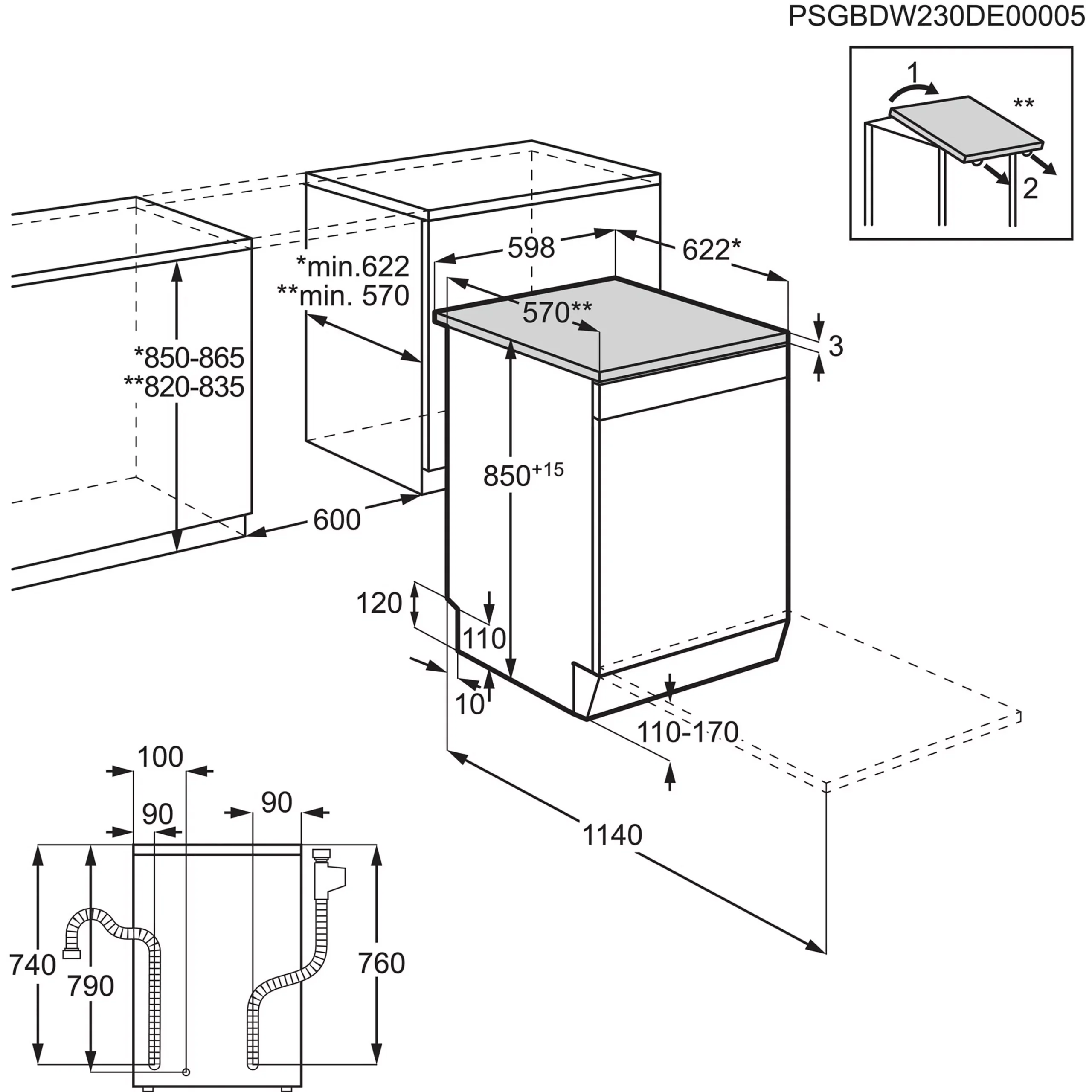 PSGBDW230DE00005

1
**
2

598
622*
*min.622
**min. 570
570**
3
*850-865
**820-835
$850^{+15}$
600
120
110
10
110-170
1140

100
90
90
740
790
760