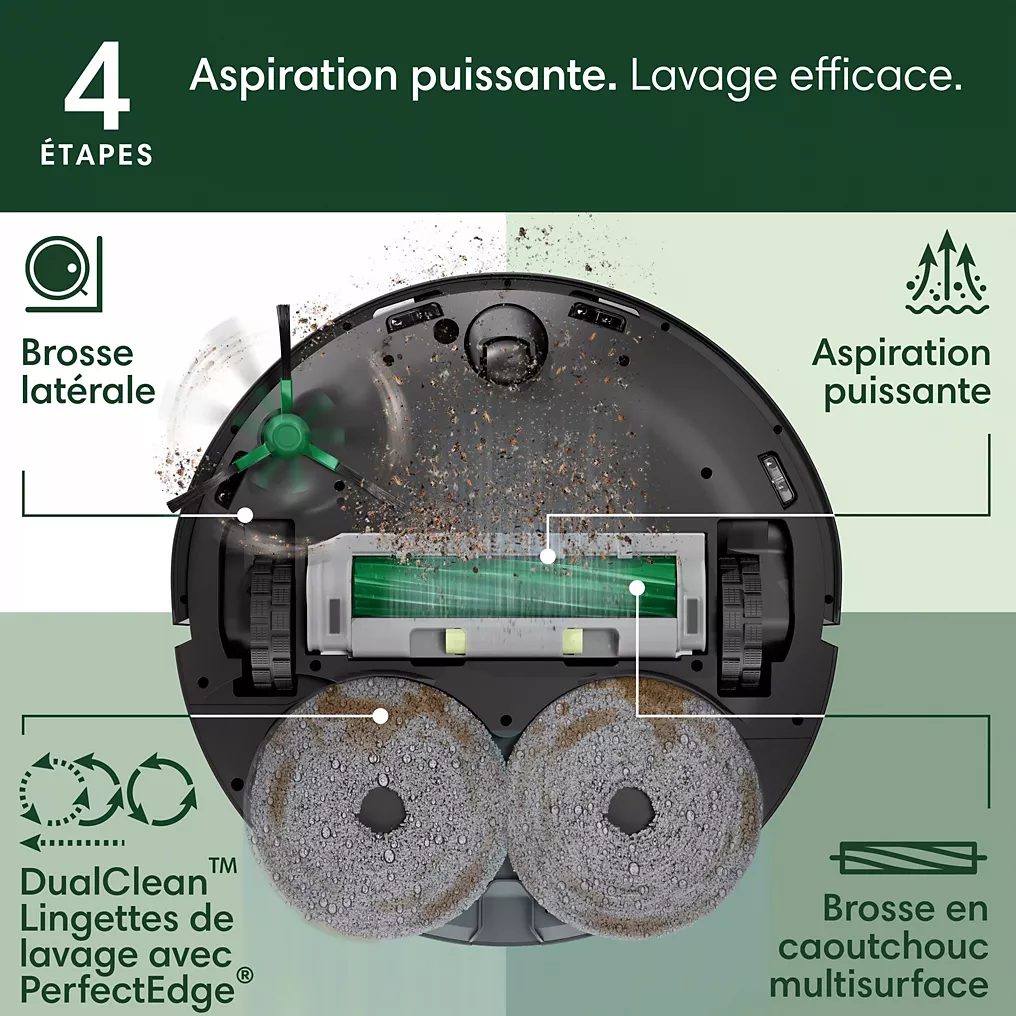 4
ÉTAPES

Aspiration puissante. Lavage efficace.

Brosse latérale

Aspiration puissante

DualClean™ Lingettes de lavage avec PerfectEdge®

Brosse en caoutchouc multisurface