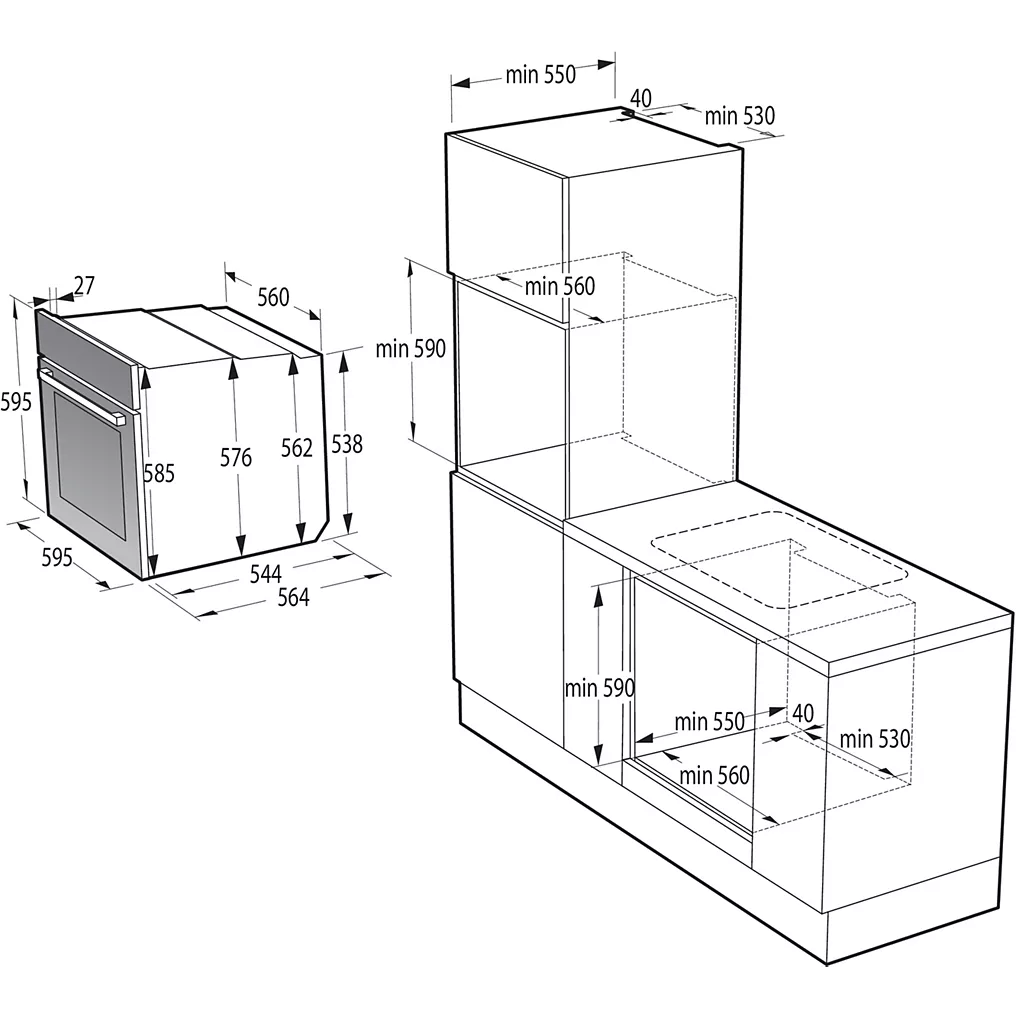 27
560
595
585
576
562
538
595
544
564

min 550
40
min 530
min 560
min 590

min 590
min 550
40
min 530
min 560